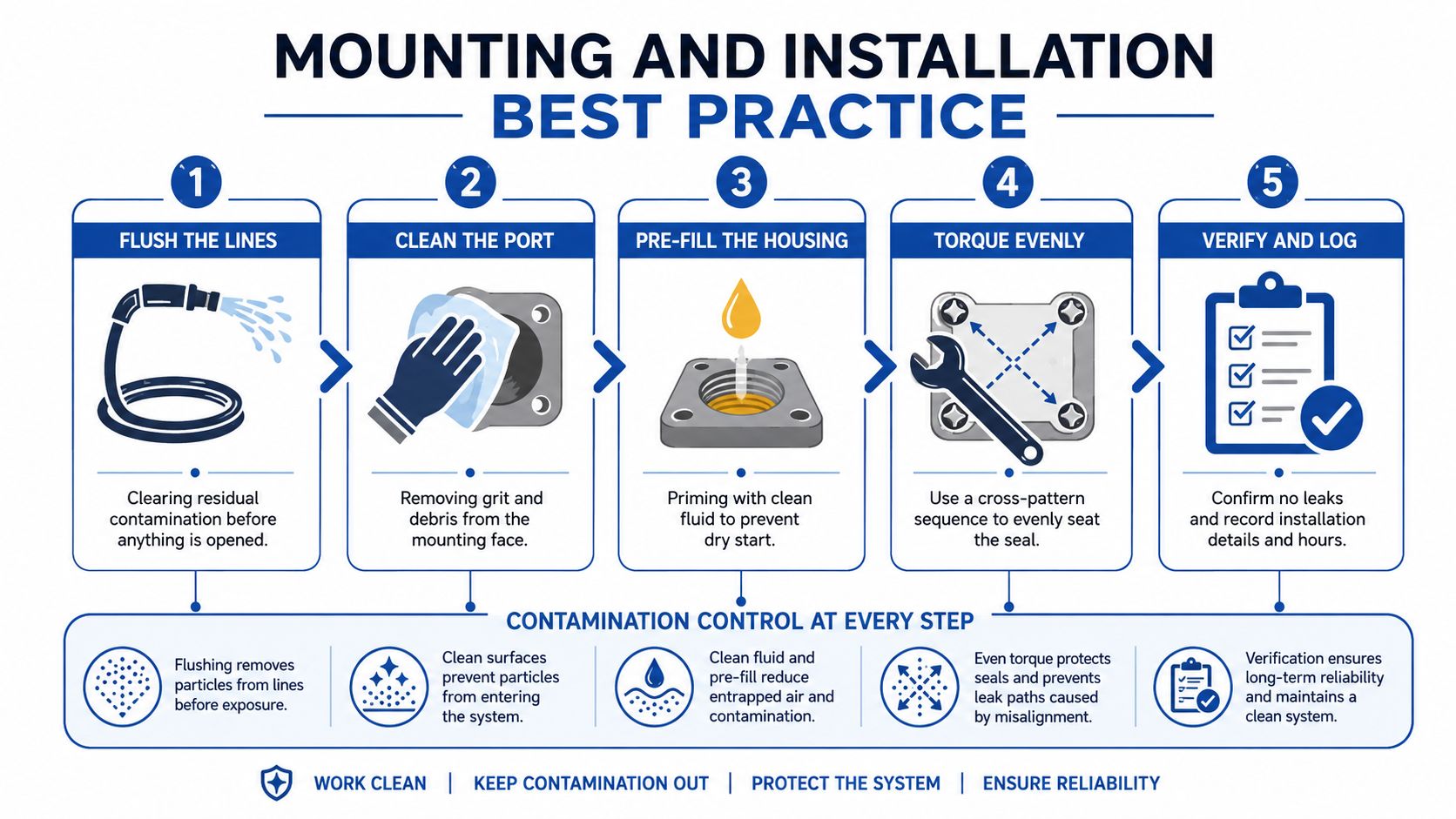 MOUNTING AND INSTALLATION
BEST PRACTICE

1
FLUSH THE LINES
Clearing residual contamination before anything is opened.

2
CLEAN THE PORT
Removing grit and debris from the mounting face.

3
PRE-FILL THE HOUSING
Priming with clean fluid to prevent dry start.

4
TORQUE EVENLY
Use a cross-pattern sequence to evenly seat the seal.

5
VERIFY AND LOG
Confirm no leaks and record installation details and hours.

CONTAMINATION CONTROL AT EVERY STEP

Flushing removes particles from lines before exposure.

Clean surfaces prevent particles from entering the system.

Clean fluid and pre-fill reduce entrapped air and contamination.

Even torque protects seals and prevents leak paths caused by misalignment.

Verification ensures long-term reliability and maintains a clean system.

WORK CLEAN | KEEP CONTAMINATION OUT | PROTECT THE SYSTEM | ENSURE RELIABILITY