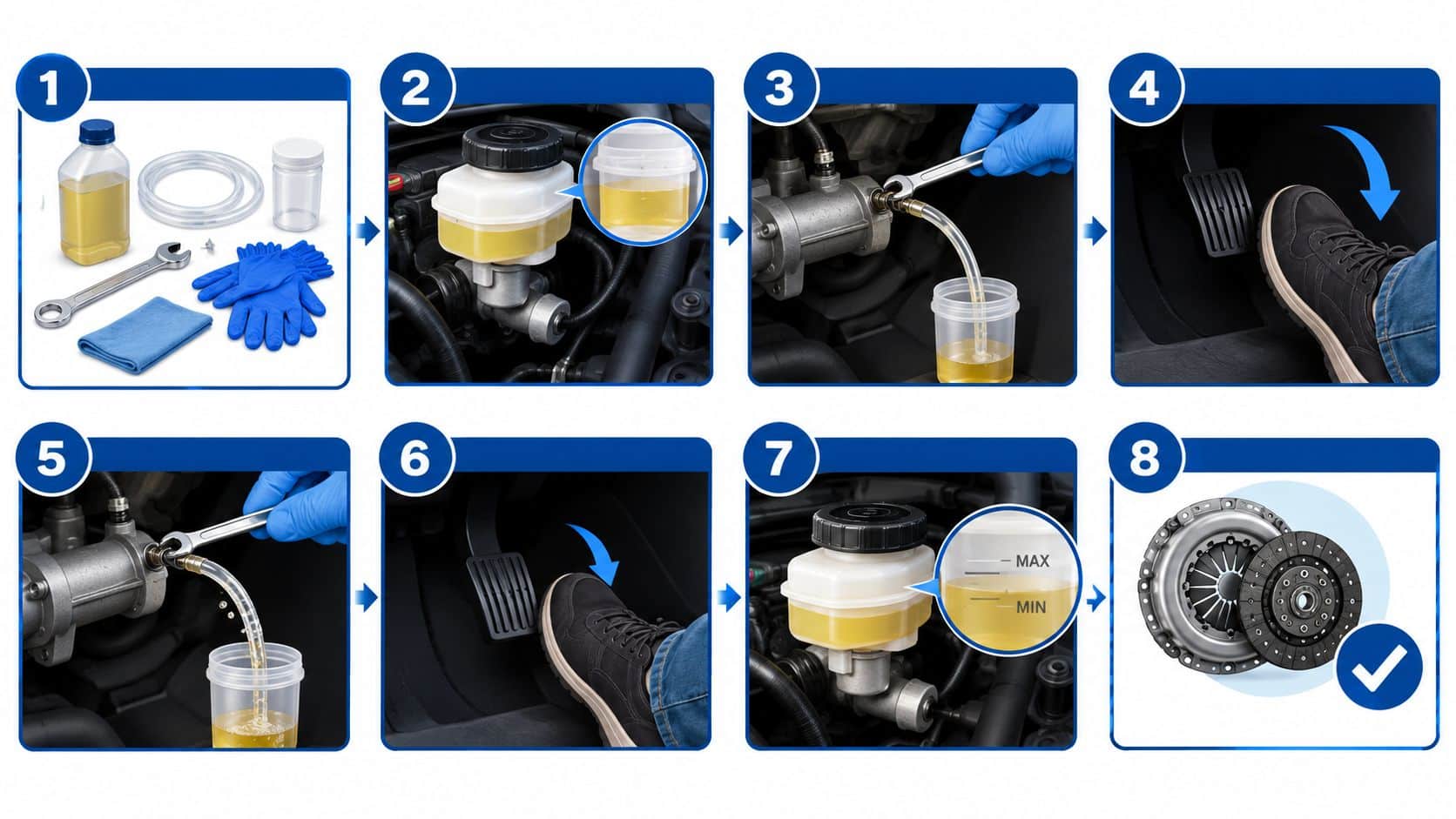 1

2

3

4

5

6

7

MAX

MIN

8