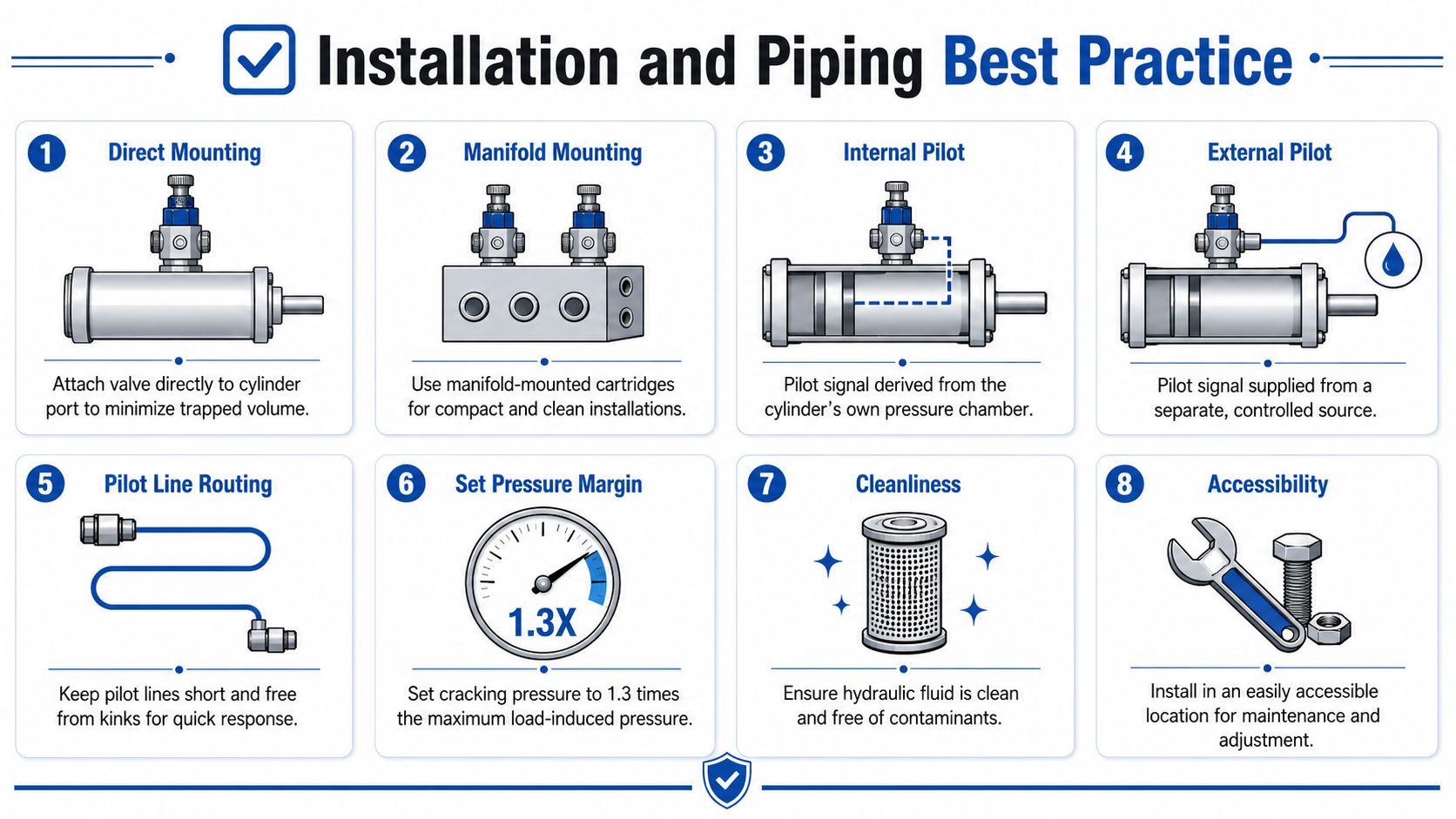 Installation and Piping Best Practice

1 Direct Mounting

Attach valve directly to cylinder port to minimize trapped volume.

2 Manifold Mounting

Use manifold-mounted cartridges for compact and clean installations.

3 Internal Pilot

Pilot signal derived from the cylinder's own pressure chamber.

4 External Pilot

Pilot signal supplied from a separate, controlled source.

5 Pilot Line Routing

Keep pilot lines short and free from kinks for quick response.

6 Set Pressure Margin

1.3X

Set cracking pressure to 1.3 times the maximum load-induced pressure.

7 Cleanliness

Ensure hydraulic fluid is clean and free of contaminants.

8 Accessibility

Install in an easily accessible location for maintenance and adjustment.