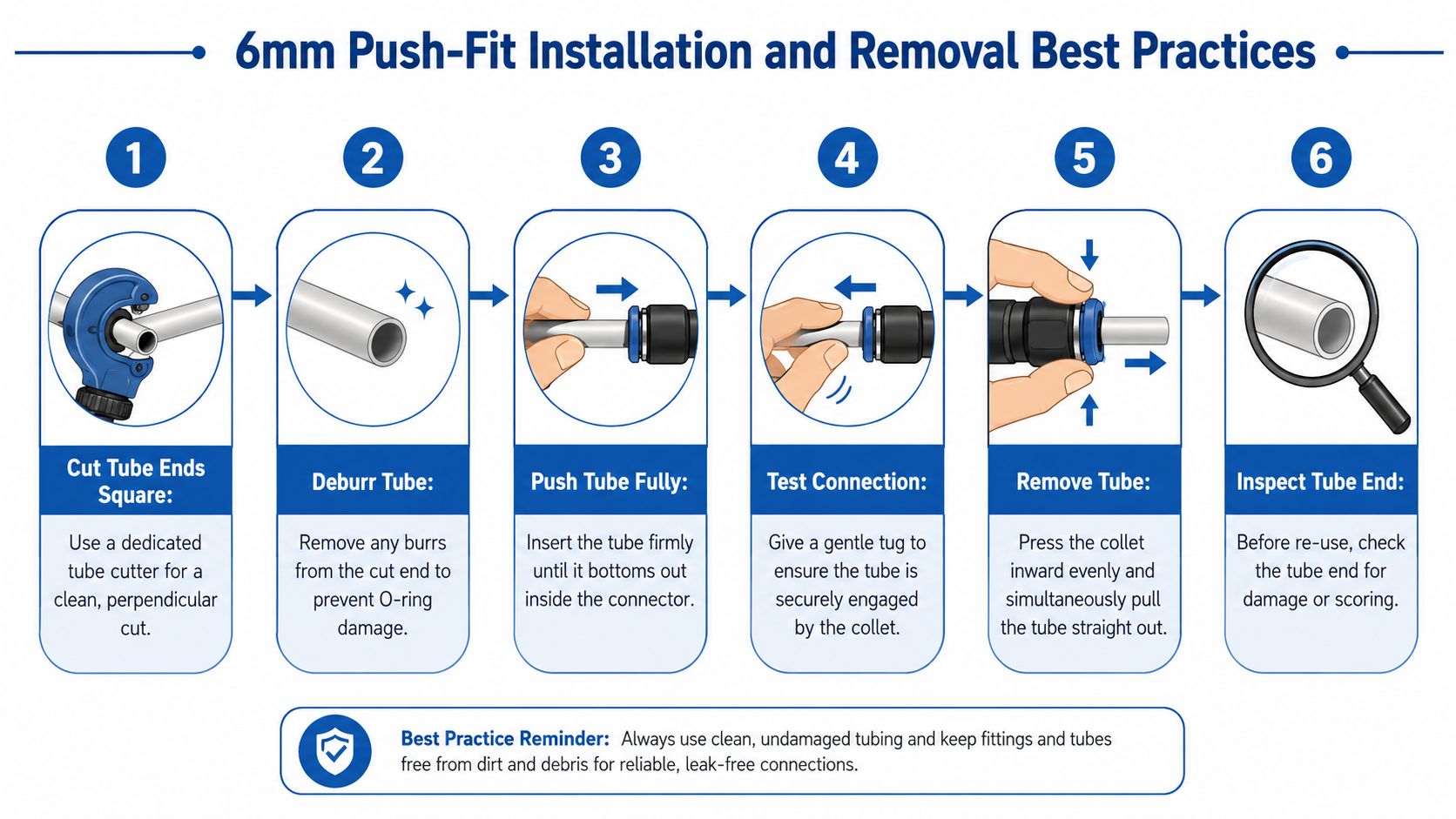 6mm Push-Fit Installation and Removal Best Practices

1

Cut Tube Ends Square:

Use a dedicated tube cutter for a clean, perpendicular cut.

2

Deburr Tube:

Remove any burrs from the cut end to prevent O-ring damage.

3

Push Tube Fully:

Insert the tube firmly until it bottoms out inside the connector.

4

Test Connection:

Give a gentle tug to ensure the tube is securely engaged by the collet.

5

Remove Tube:

Press the collet inward evenly and simultaneously pull the tube straight out.

6

Inspect Tube End:

Before re-use, check the tube end for damage or scoring.

Best Practice Reminder: Always use clean, undamaged tubing and keep fittings and tubes free from dirt and debris for reliable, leak-free connections.