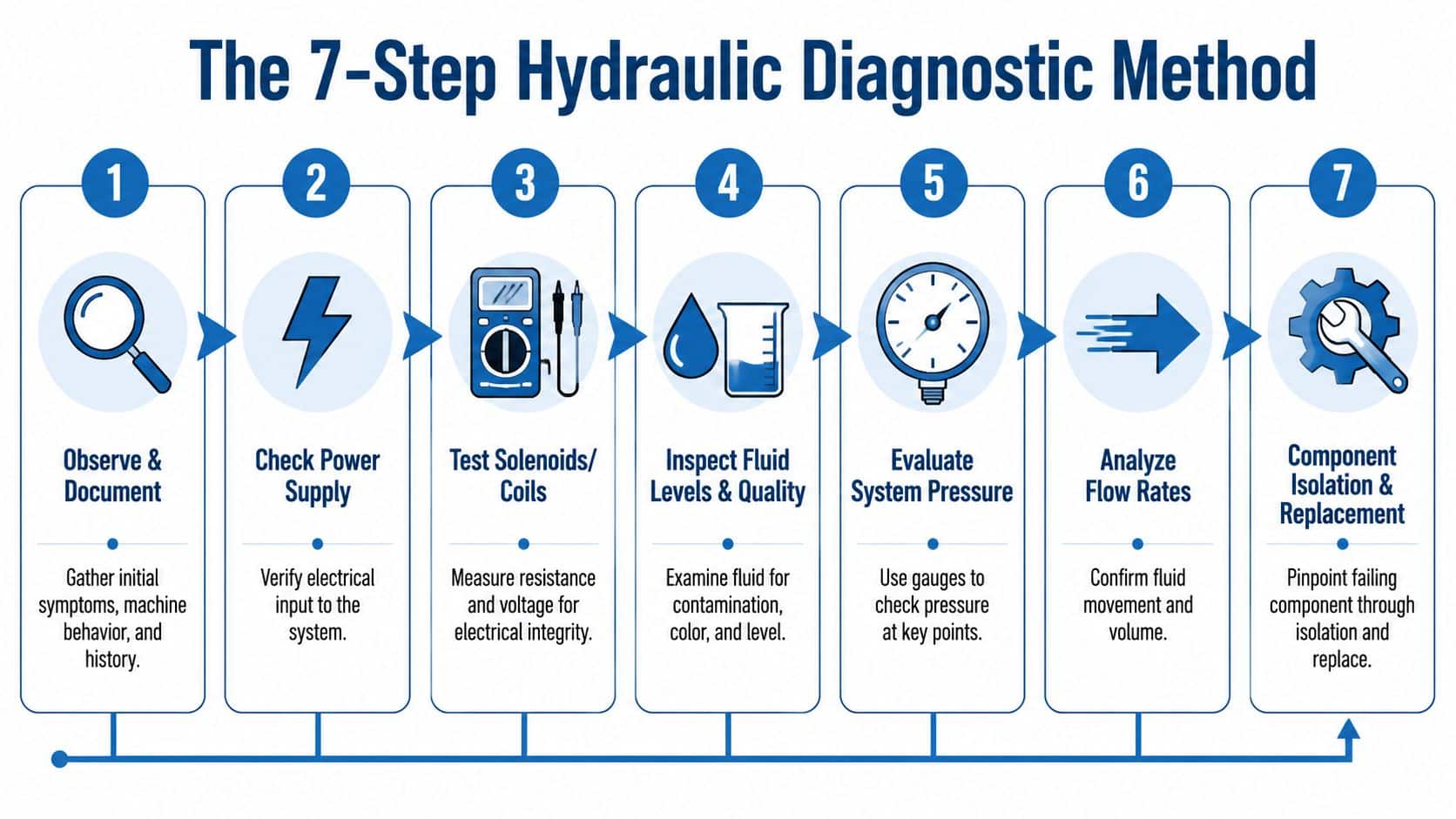 The 7-Step Hydraulic Diagnostic Method

1

Observe & Document

Gather initial symptoms, machine behavior, and history.

2

Check Power Supply

Verify electrical input to the system.

3

Test Solenoids/ Coils

Measure resistance and voltage for electrical integrity.

4

Inspect Fluid Levels & Quality

Examine fluid for contamination, color, and level.

5

Evaluate System Pressure

Use gauges to check pressure at key points.

6

Analyze Flow Rates

Confirm fluid movement and volume.

7

Component Isolation & Replacement

Pinpoint failing component through isolation and replace.