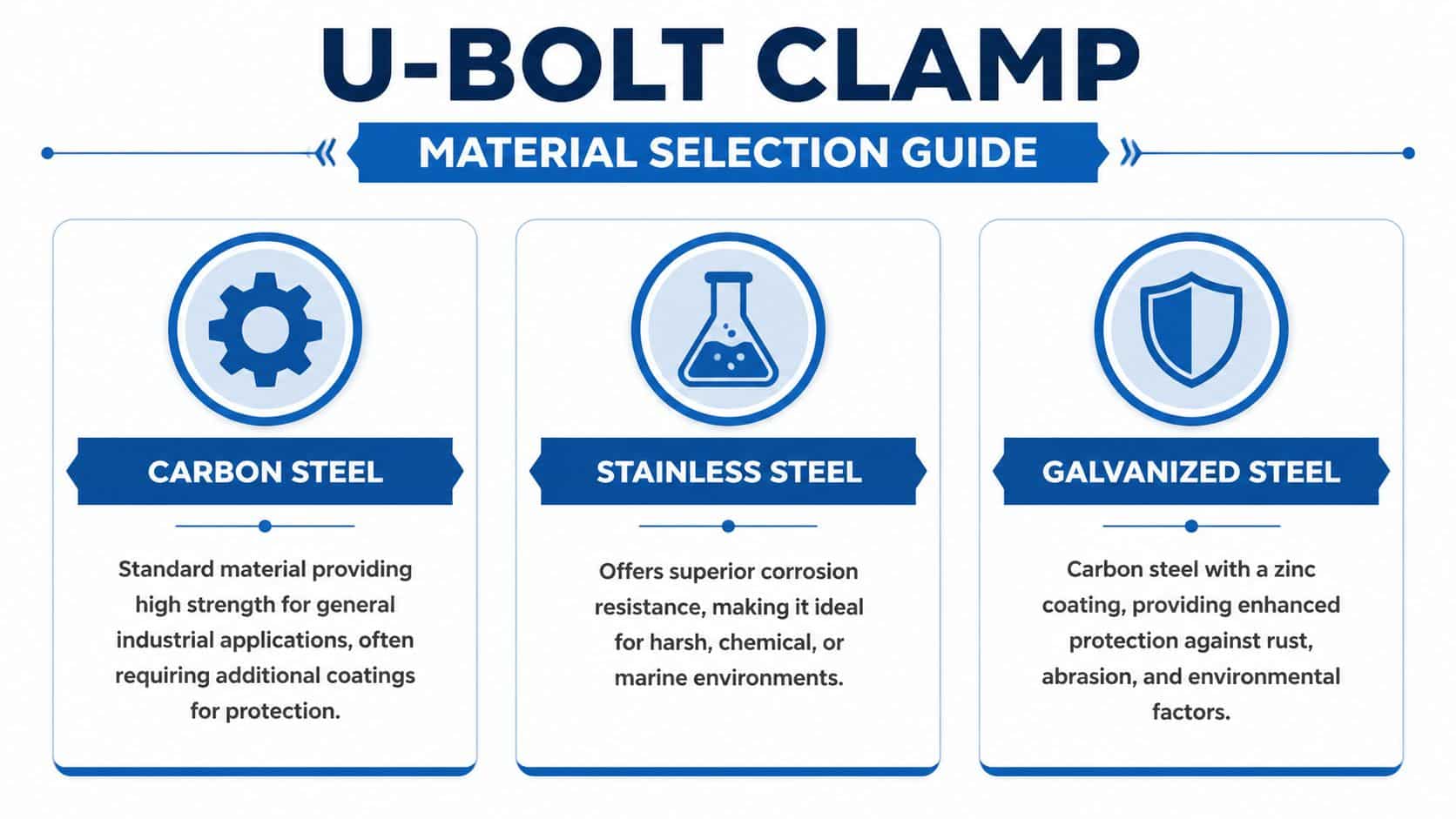 U-BOLT CLAMP

MATERIAL SELECTION GUIDE

CARBON STEEL

Standard material providing high strength for general industrial applications, often requiring additional coatings for protection.

STAINLESS STEEL

Offers superior corrosion resistance, making it ideal for harsh, chemical, or marine environments.

GALVANIZED STEEL

Carbon steel with a zinc coating, providing enhanced protection against rust, abrasion, and environmental factors.