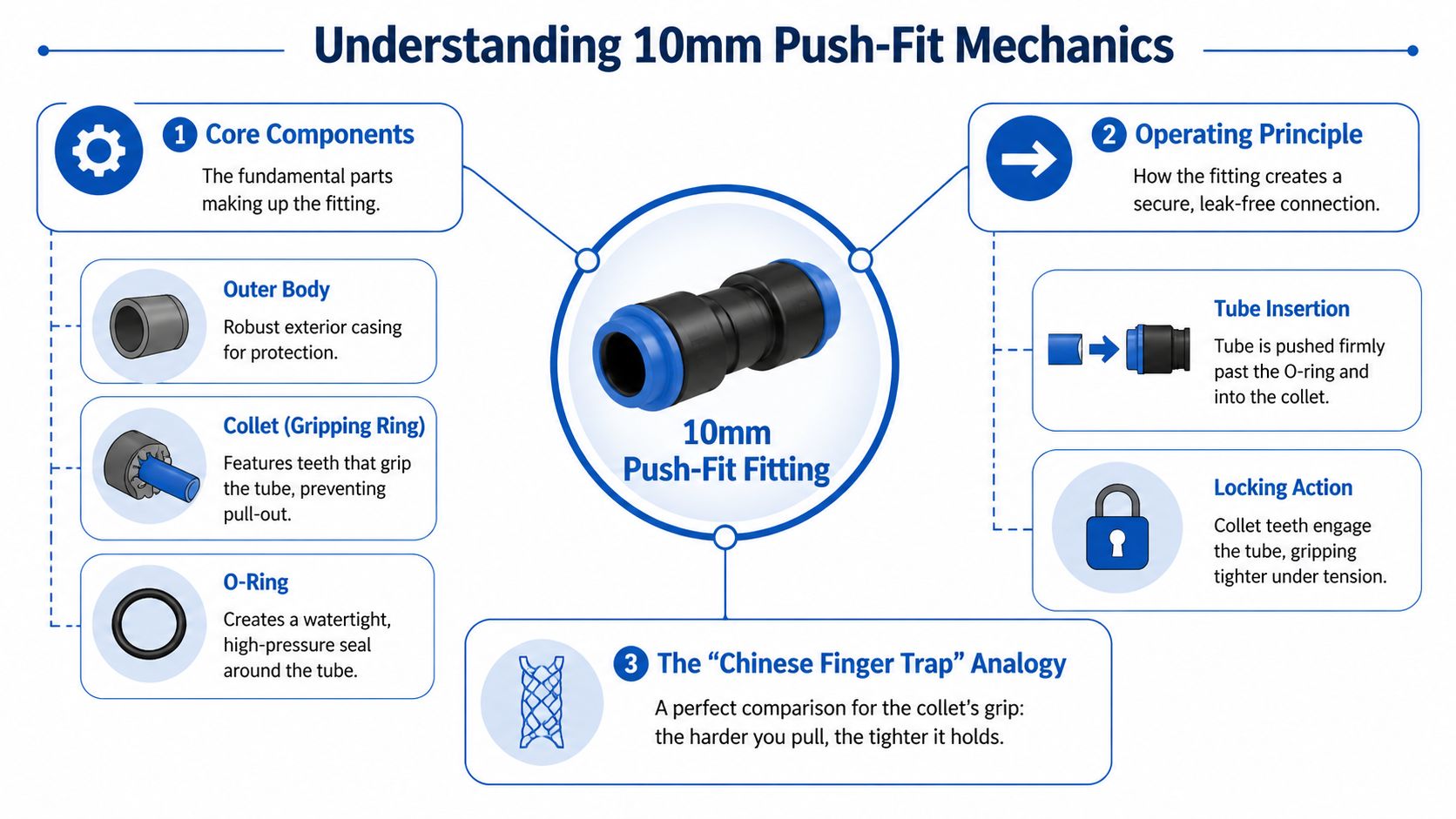 Understanding 10mm Push-Fit Mechanics

1 Core Components
The fundamental parts making up the fitting.

Outer Body
Robust exterior casing for protection.

Collet (Gripping Ring)
Features teeth that grip the tube, preventing pull-out.

O-Ring
Creates a watertight, high-pressure seal around the tube.

10mm Push-Fit Fitting

2 Operating Principle
How the fitting creates a secure, leak-free connection.

Tube Insertion
Tube is pushed firmly past the O-ring and into the collet.

Locking Action
Collet teeth engage the tube, gripping tighter under tension.

3 The “Chinese Finger Trap” Analogy
A perfect comparison for the collet's grip: the harder you pull, the tighter it holds.